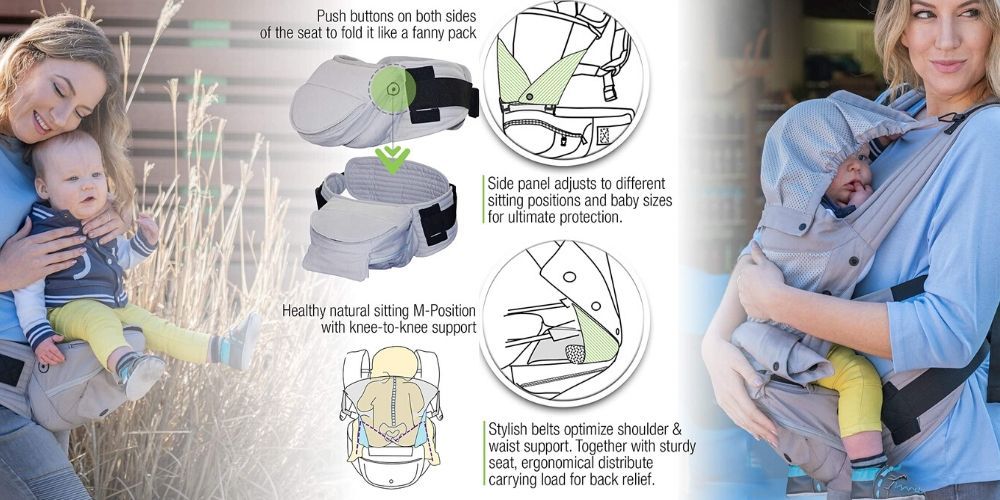 Push buttons on both sides of the seat to fold it like a fanny pack

Side panel adjusts to different sitting positions and baby sizes for ultimate protection.

Healthy natural sitting M-Position with knee-to-knee support

Stylish belts optimize shoulder & waist support. Together with sturdy seat, ergonomical distribute carrying load for back relief.